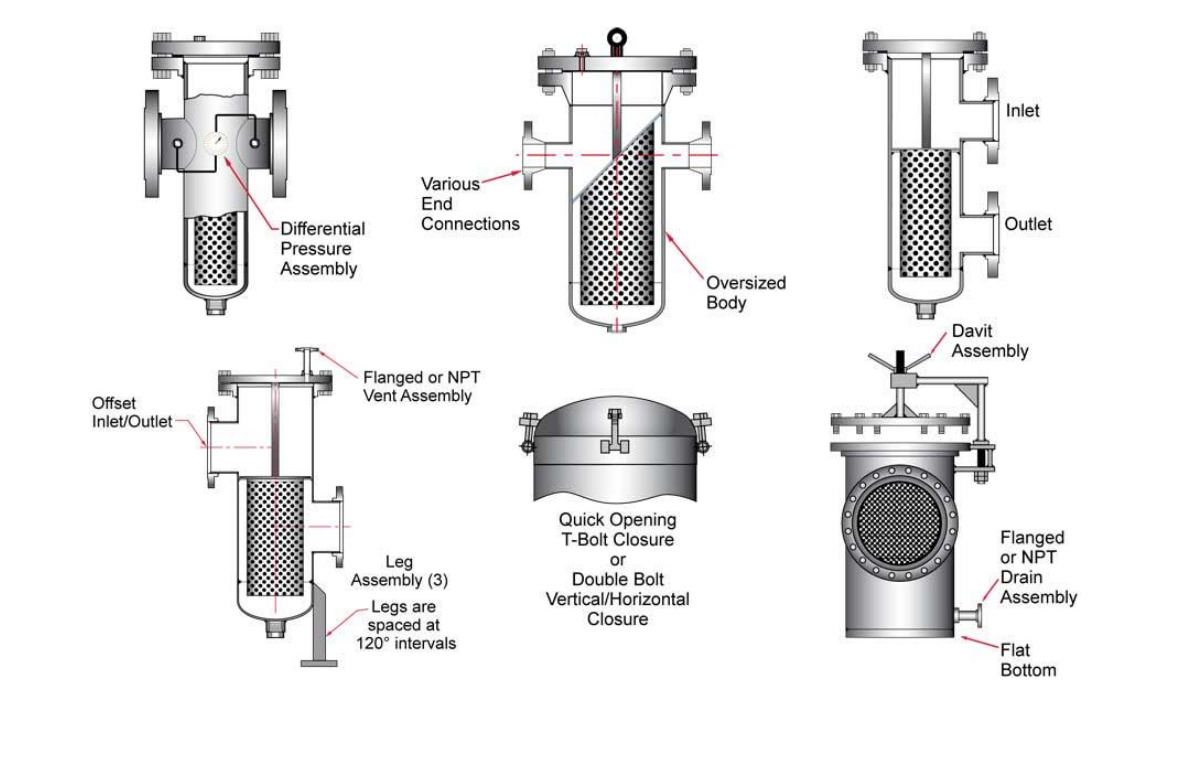 Differential Pressure Assembly

Various End Connections

Oversized Body

Inlet

Outlet

Offset Inlet/Outlet

Flanged or NPT Vent Assembly

Leg Assembly (3)

Legs are spaced at 120° intervals

Quick Opening T-Bolt Closure or Double Bolt Vertical/Horizontal Closure

Davit Assembly

Flanged or NPT Drain Assembly

Flat Bottom